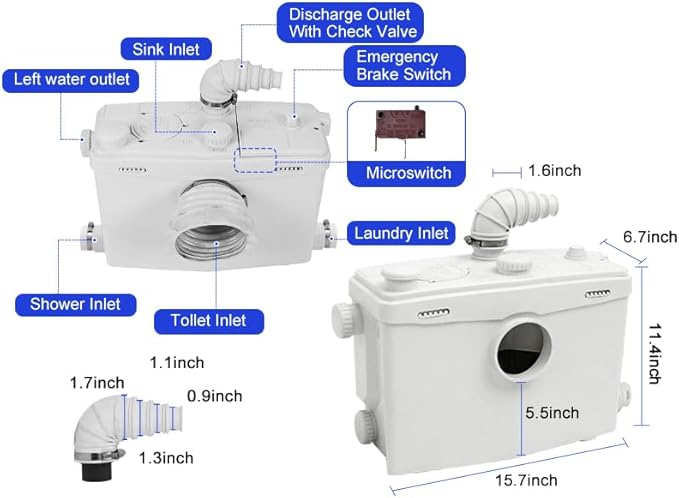 Discharge Outlet With Check Valve

Sink Inlet

Emergency Brake Switch

Left water outlet

Microswitch

1.6inch

Laundry Inlet

6.7inch

Shower Inlet

Tollet Inlet

11.4inch

1.1inch

1.7inch

0.9inch

5.5inch

1.3inch

15.7inch