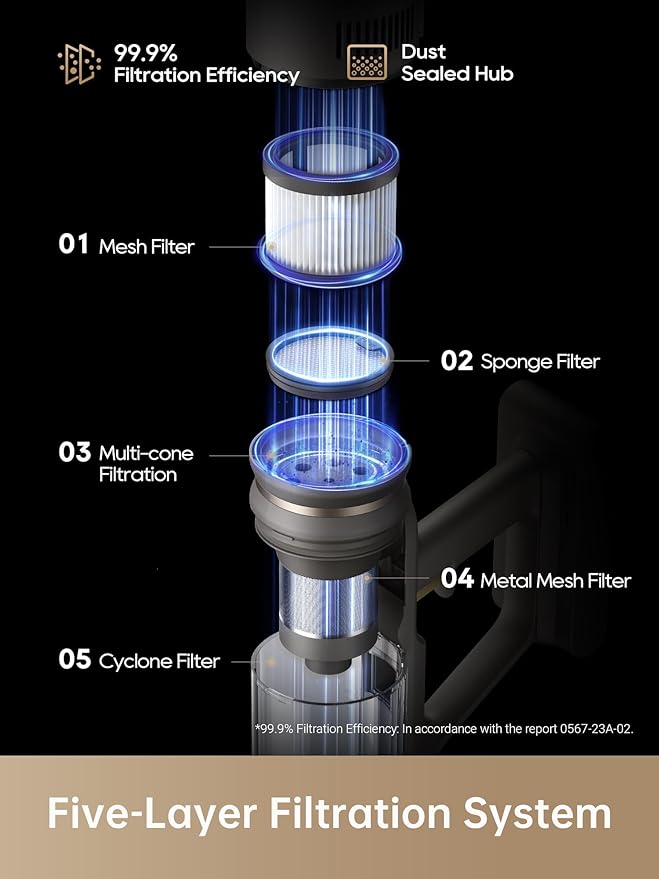 99.9%
Filtration Efficiency

Dust
Sealed Hub

01 Mesh Filter

02 Sponge Filter

03 Multi-cone
Filtration

04 Metal Mesh Filter

05 Cyclone Filter

*99.9% Filtration Efficiency: In accordance with the report 0567-23A-02.

Five-Layer Filtration System