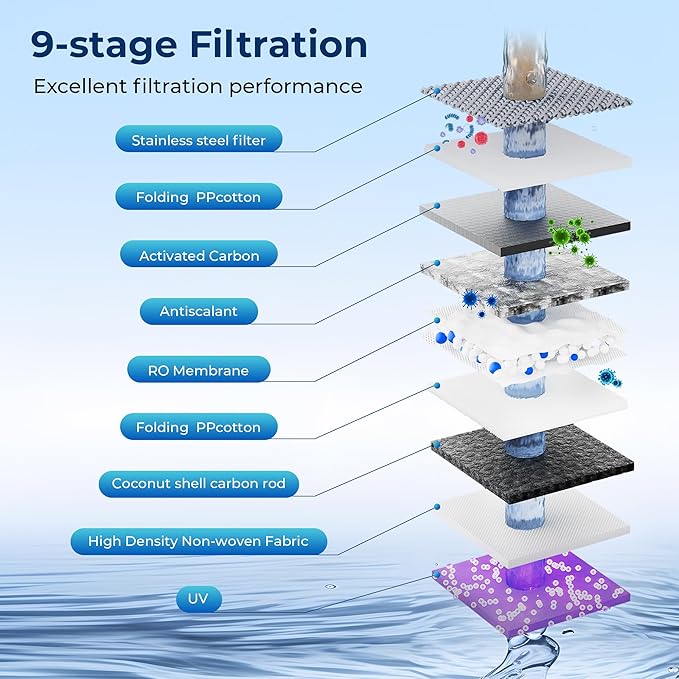 9-stage Filtration

Excellent filtration performance

Stainless steel filter

Folding PPcotton

Activated Carbon

Antiscalant

RO Membrane

Folding PPcotton

Coconut shell carbon rod

High Density Non-woven Fabric

UV